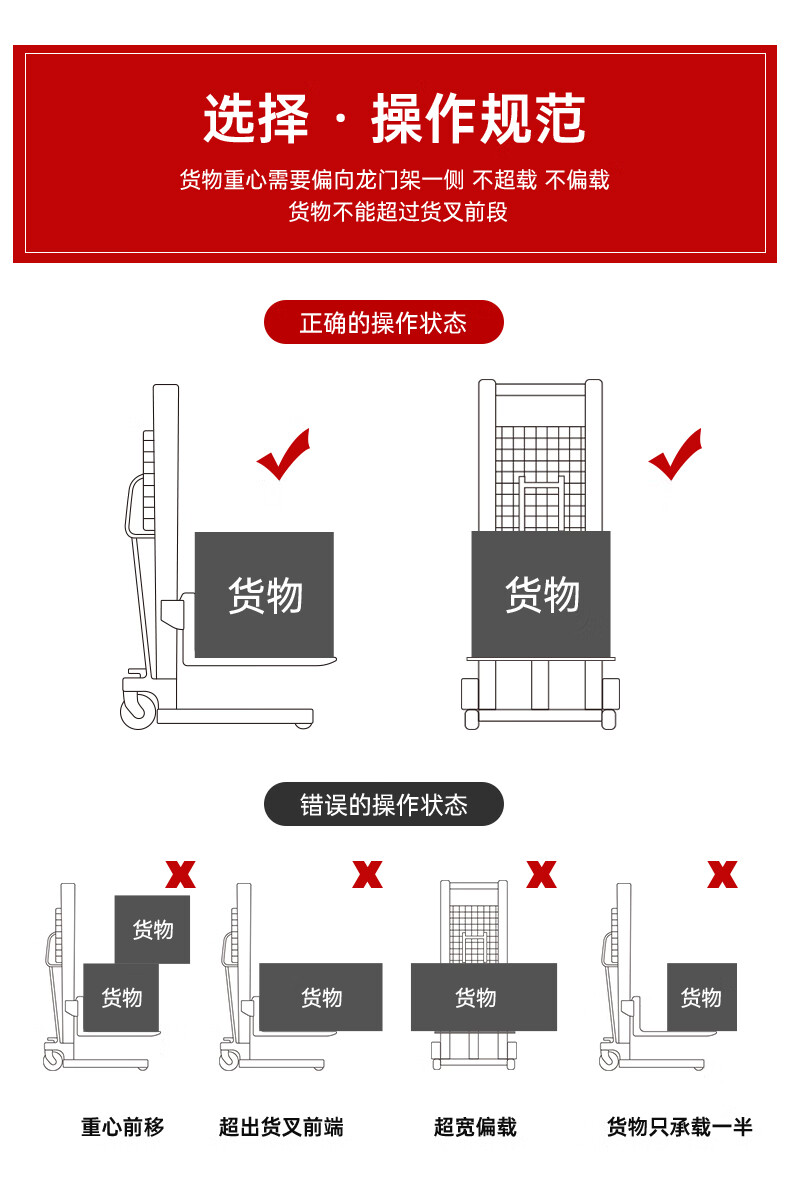 选择 · 操作规范

货物重心需要偏向龙门架一侧 不超载 不偏载
货物不能超过货叉前段

正确的操作状态

货物

货物

错误的操作状态

货物

货物

货物

货物

货物

重心前移

超出货叉前端

超宽偏载

货物只承载一半